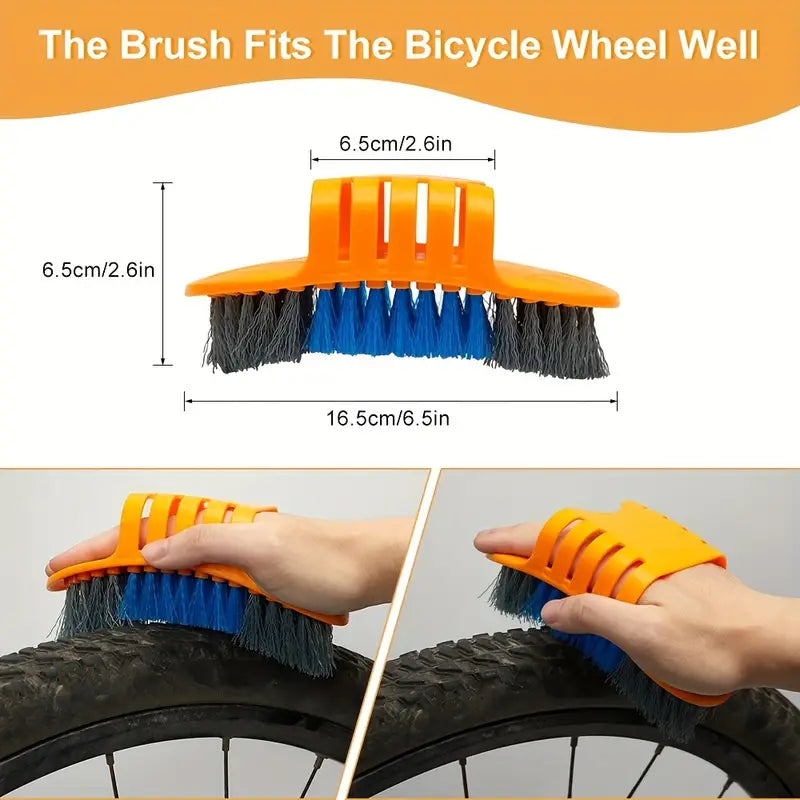 The Brush Fits The Bicycle Wheel Well

6.5cm/2.6in

6.5cm/2.6in

16.5cm/6.5in